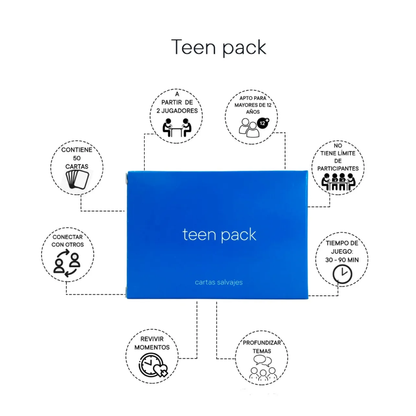 Teen pack

A PARTIR DE 2 JUGADORES

APTO PARA MAYORES DE 12 AÑOS

12+

CONTIENE 50 CARTAS

NO TIENE LÍMITE DE PARTICIPANTES

teen pack

cartas salvajes

CONECTAR CON OTROS

TIEMPO DE JUEGO: 30 - 90 MIN

REVIVIR MOMENTOS

PROFUNDIZAR TEMAS